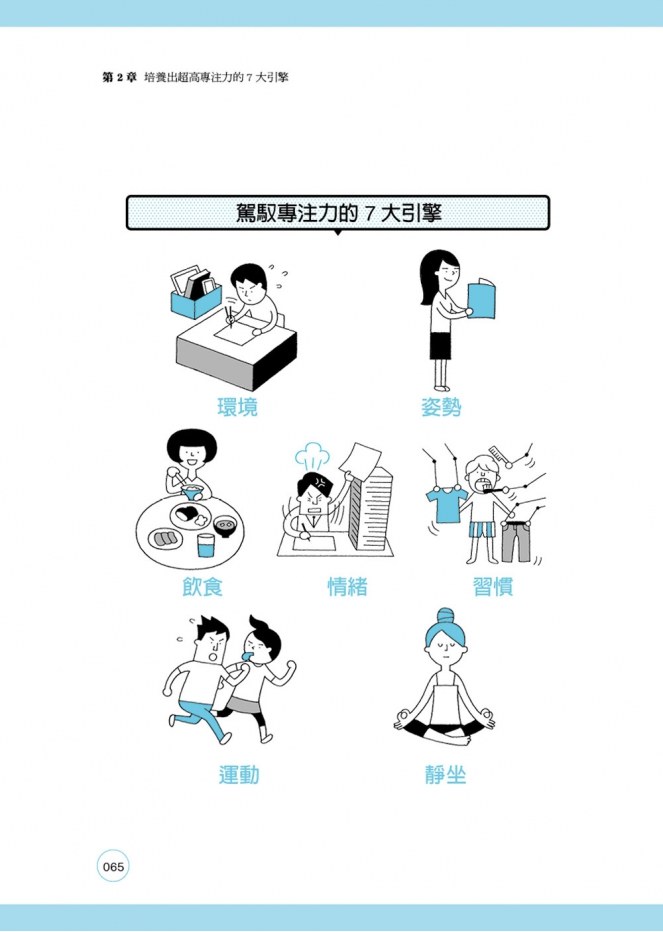 第 2 章　培養出超高專注力的 7 大引擎

駕馭專注力的 7 大引擎

環境

姿勢

飲食

情緒

習慣

運動

靜坐

065