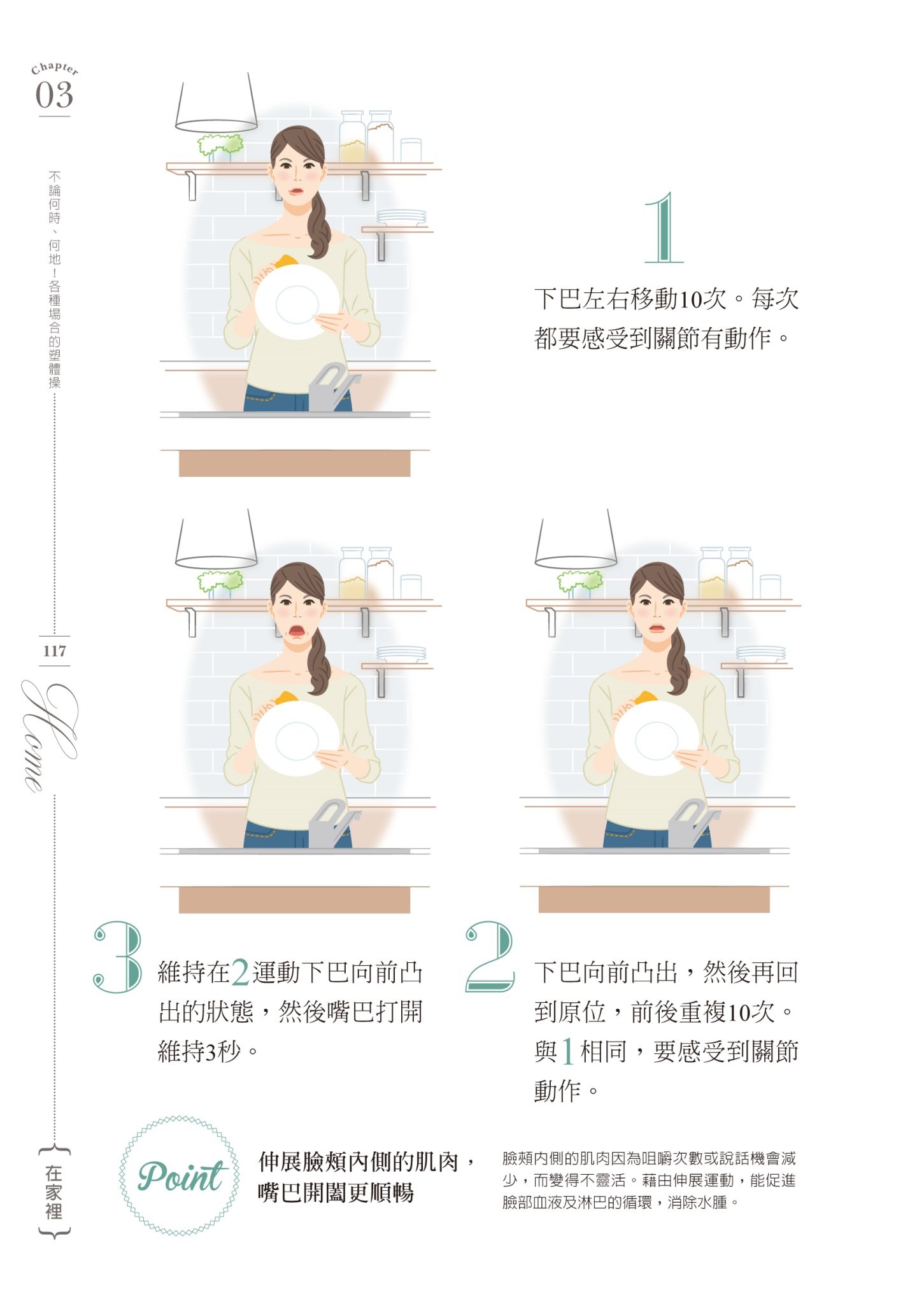 Chapter
03

不論何時、何地!各種場合的塑體操

117

Home

在家裡

1
下巴左右移動10次。每次都要感受到關節有動作。

3
維持在2運動下巴向前凸出的狀態，然後嘴巴打開維持3秒。

2
下巴向前凸出，然後再回到原位，前後重複10次。與1相同，要感受到關節動作。

Point
伸展臉頰內側的肌肉，嘴巴開闔更順暢

臉頰內側的肌肉因為咀嚼次數或說話機會減少，而變得不靈活。藉由伸展運動，能促進臉部血液及淋巴的循環，消除水腫。